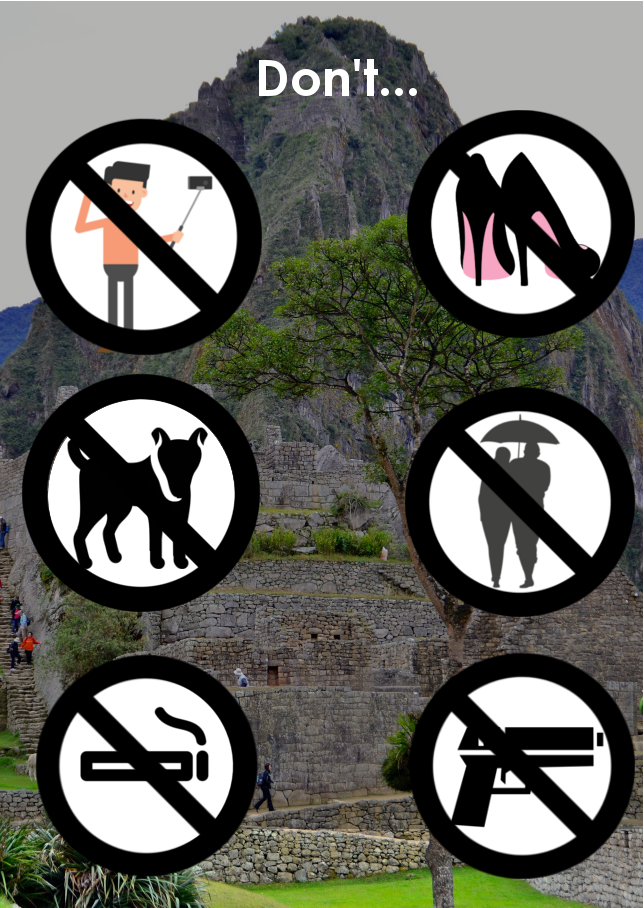 Don't...